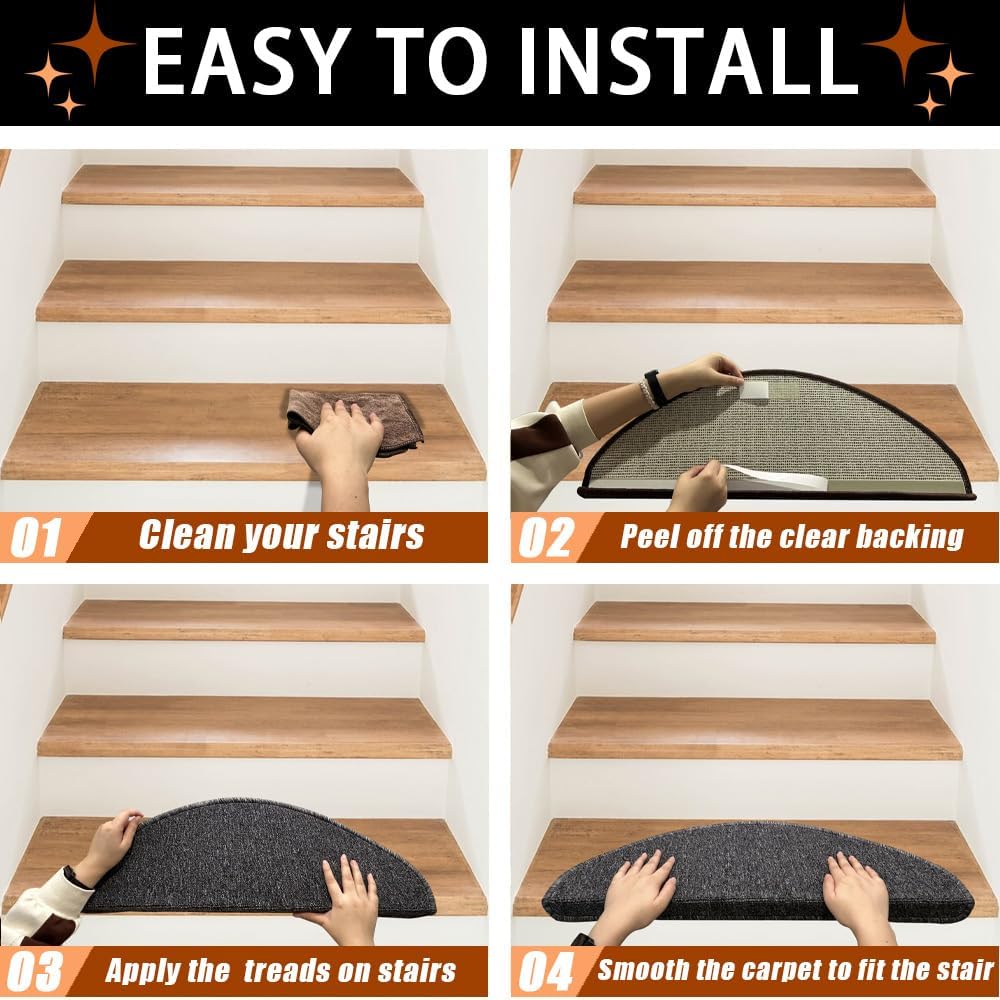 EASY TO INSTALL

01 Clean your stairs

02 Peel off the clear backing

03 Apply the treads on stairs

04 Smooth the carpet to fit the stair