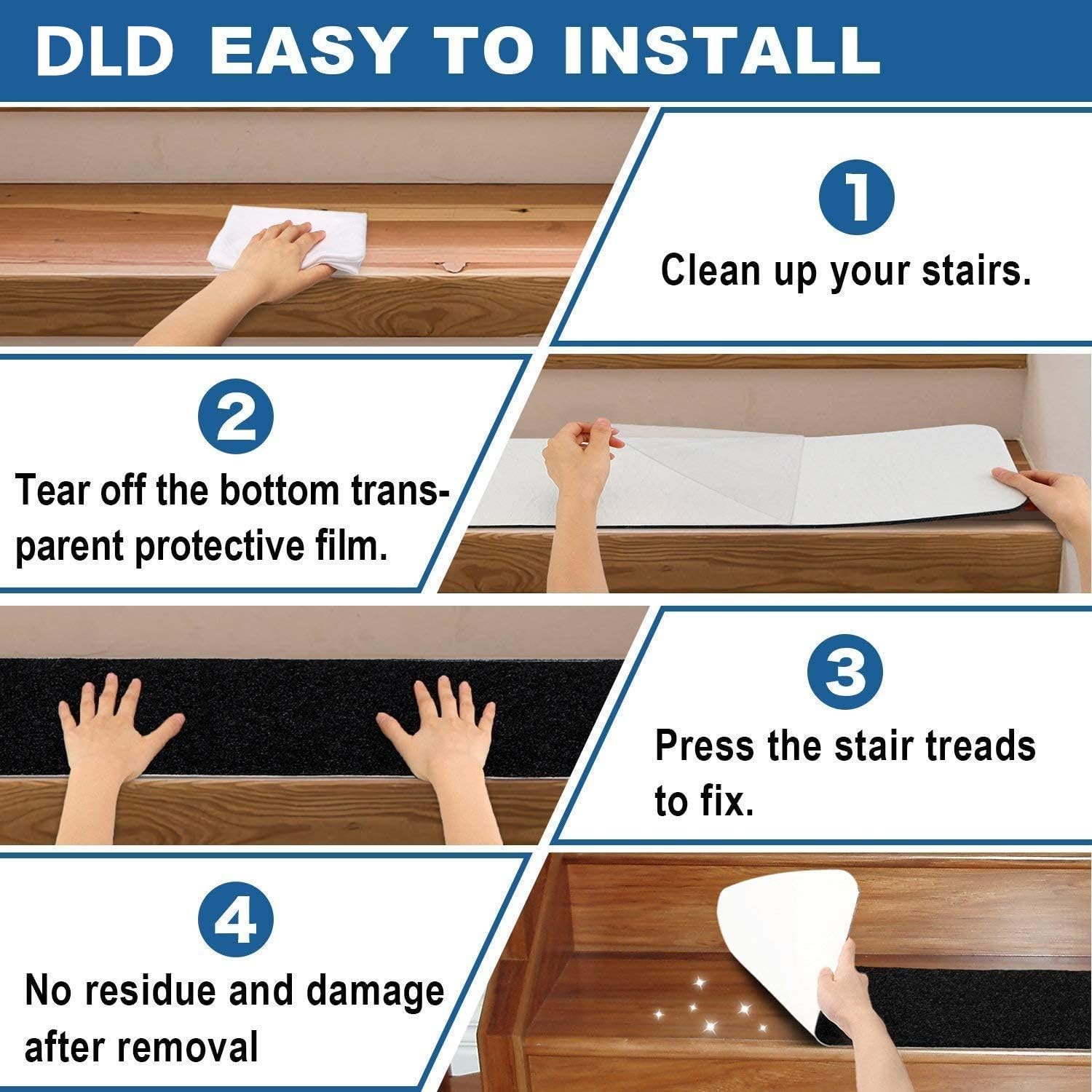 DLD EASY TO INSTALL

1

Clean up your stairs.

2

Tear off the bottom transparent protective film.

3

Press the stair treads to fix.

4

No residue and damage after removal