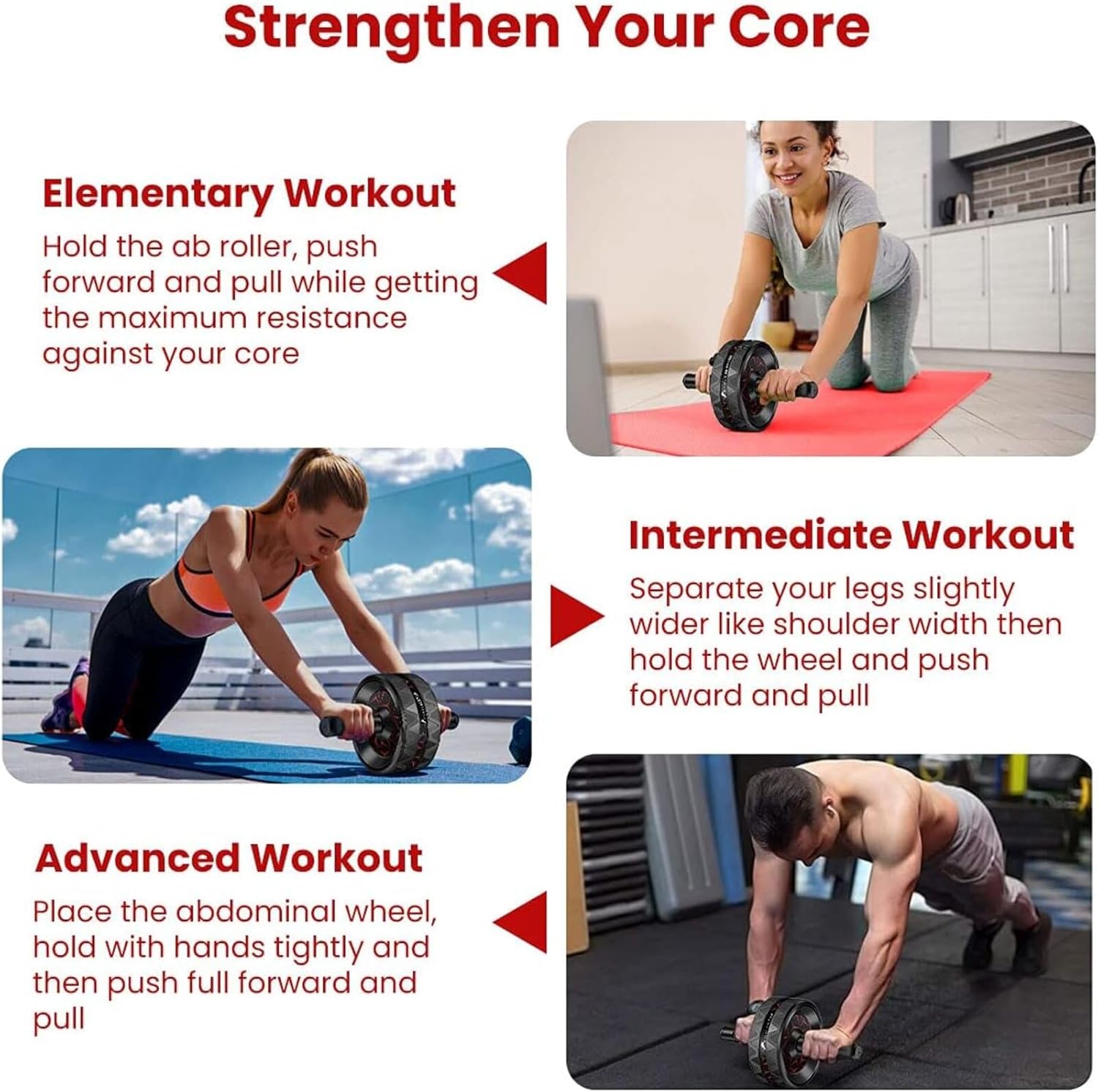 Strengthen Your Core

Elementary Workout
Hold the ab roller, push forward and pull while getting the maximum resistance against your core

Intermediate Workout
Separate your legs slightly wider like shoulder width then hold the wheel and push forward and pull

Advanced Workout
Place the abdominal wheel, hold with hands tightly and then push full forward and pull