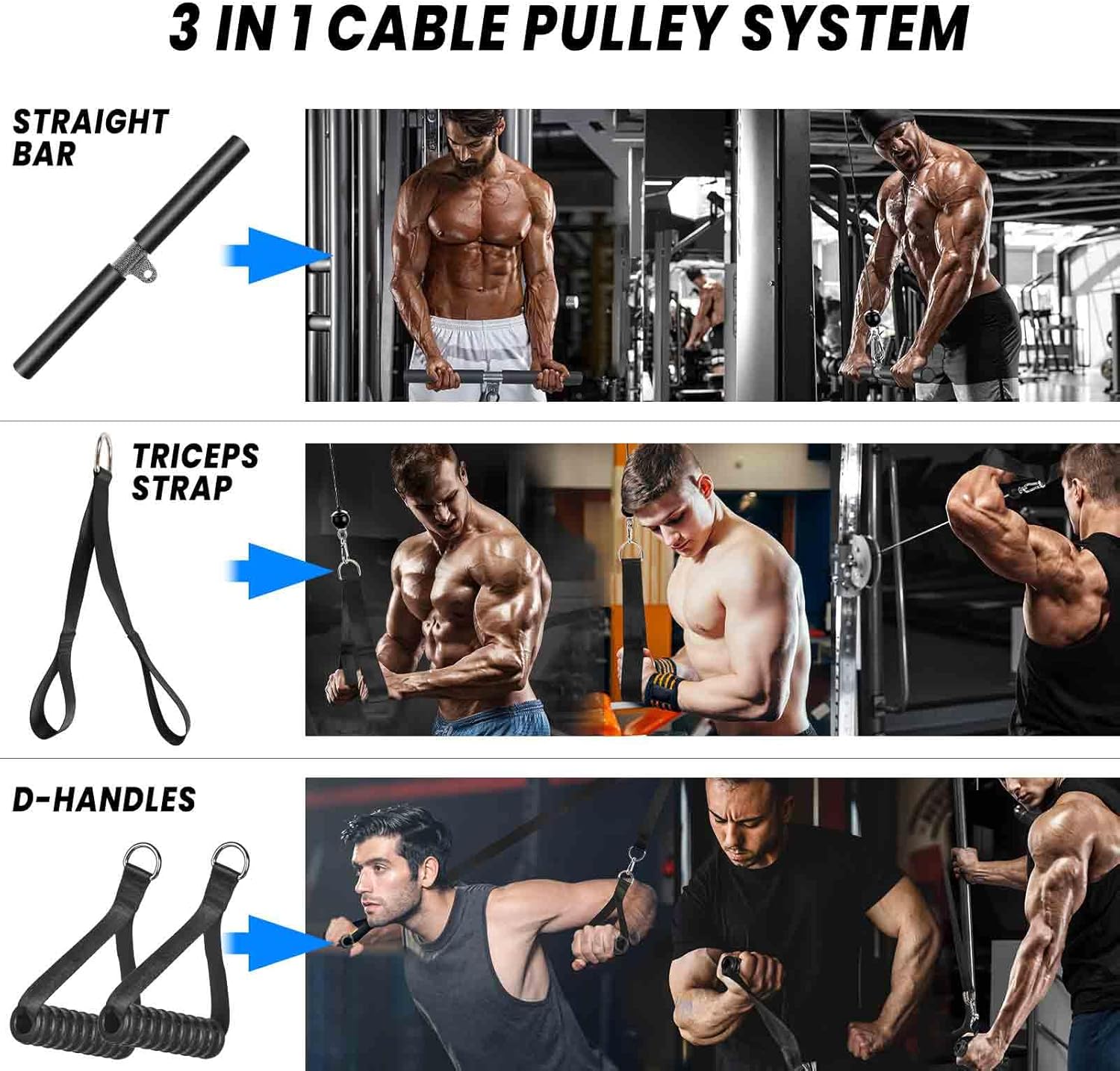 3 IN 1 CABLE PULLEY SYSTEM

STRAIGHT BAR

TRICEPS STRAP

D-HANDLES