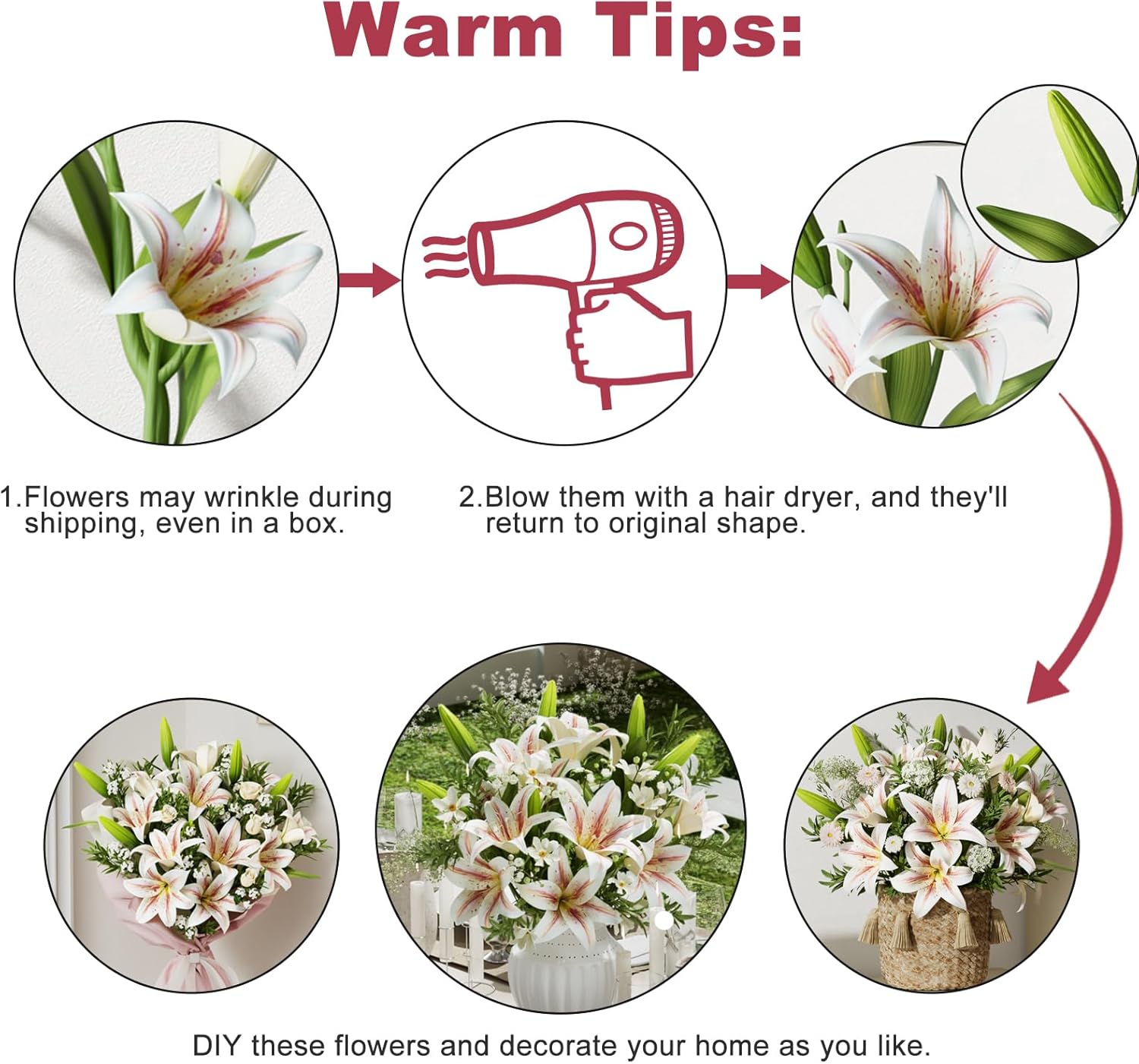 Warm Tips:

1.Flowers may wrinkle during shipping, even in a box.

2.Blow them with a hair dryer, and they'll return to original shape.

DIY these flowers and decorate your home as you like.