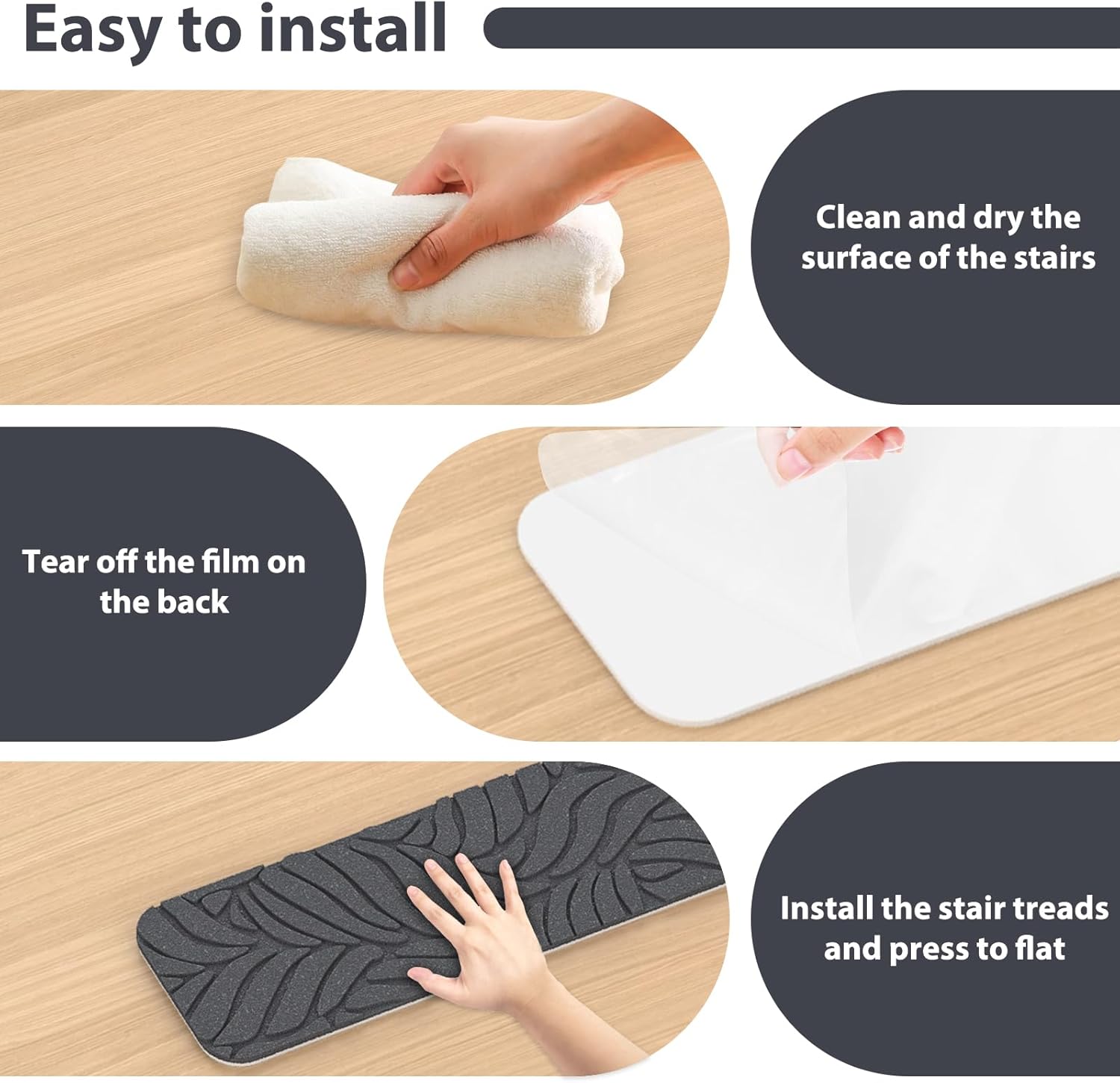 Easy to install

Clean and dry the surface of the stairs

Tear off the film on the back

Install the stair treads and press to flat