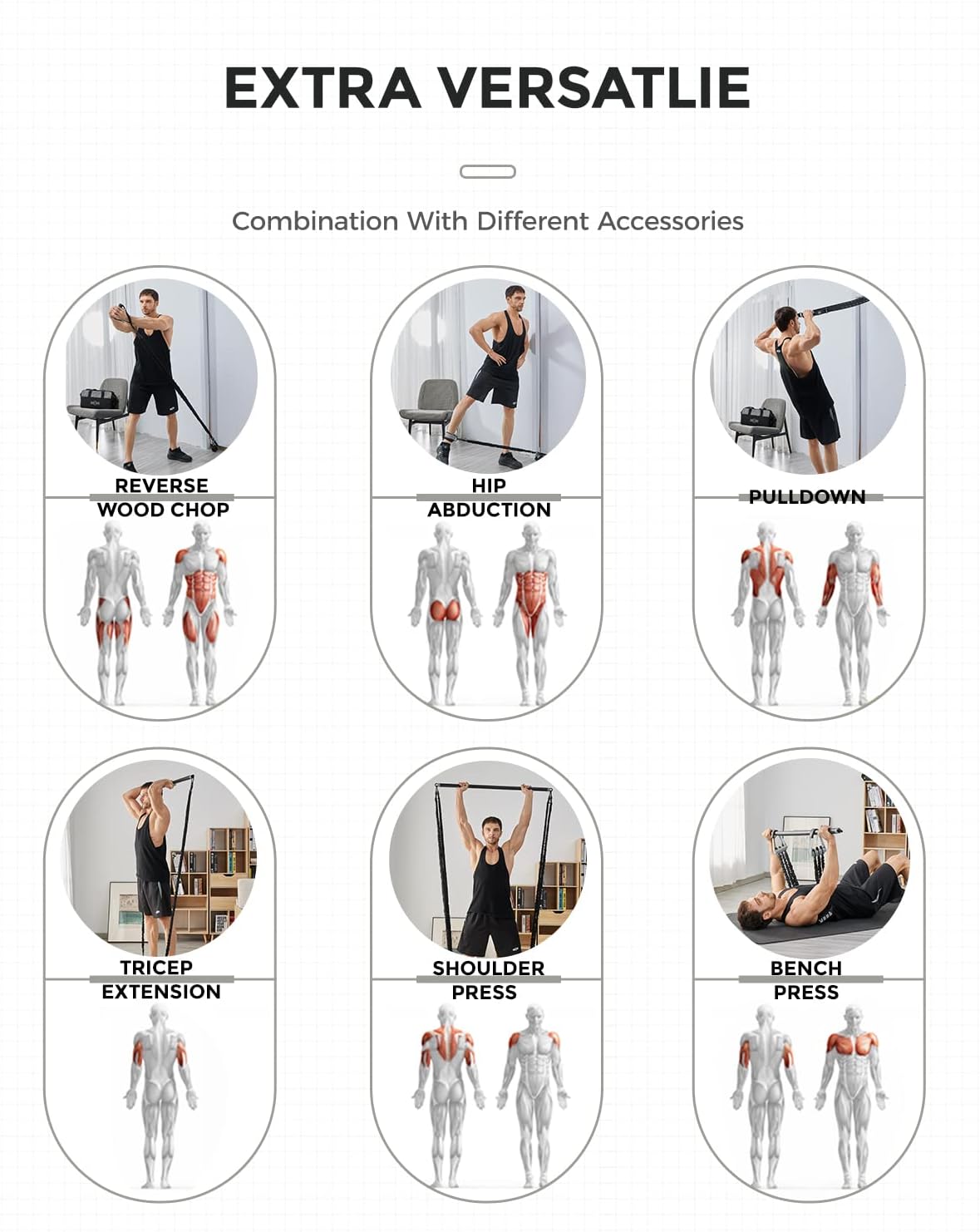 EXTRA VERSATLIE

Combination With Different Accessories

REVERSE WOOD CHOP

HIP ABDUCTION

PULLDOWN

TRICEP EXTENSION

SHOULDER PRESS

BENCH PRESS