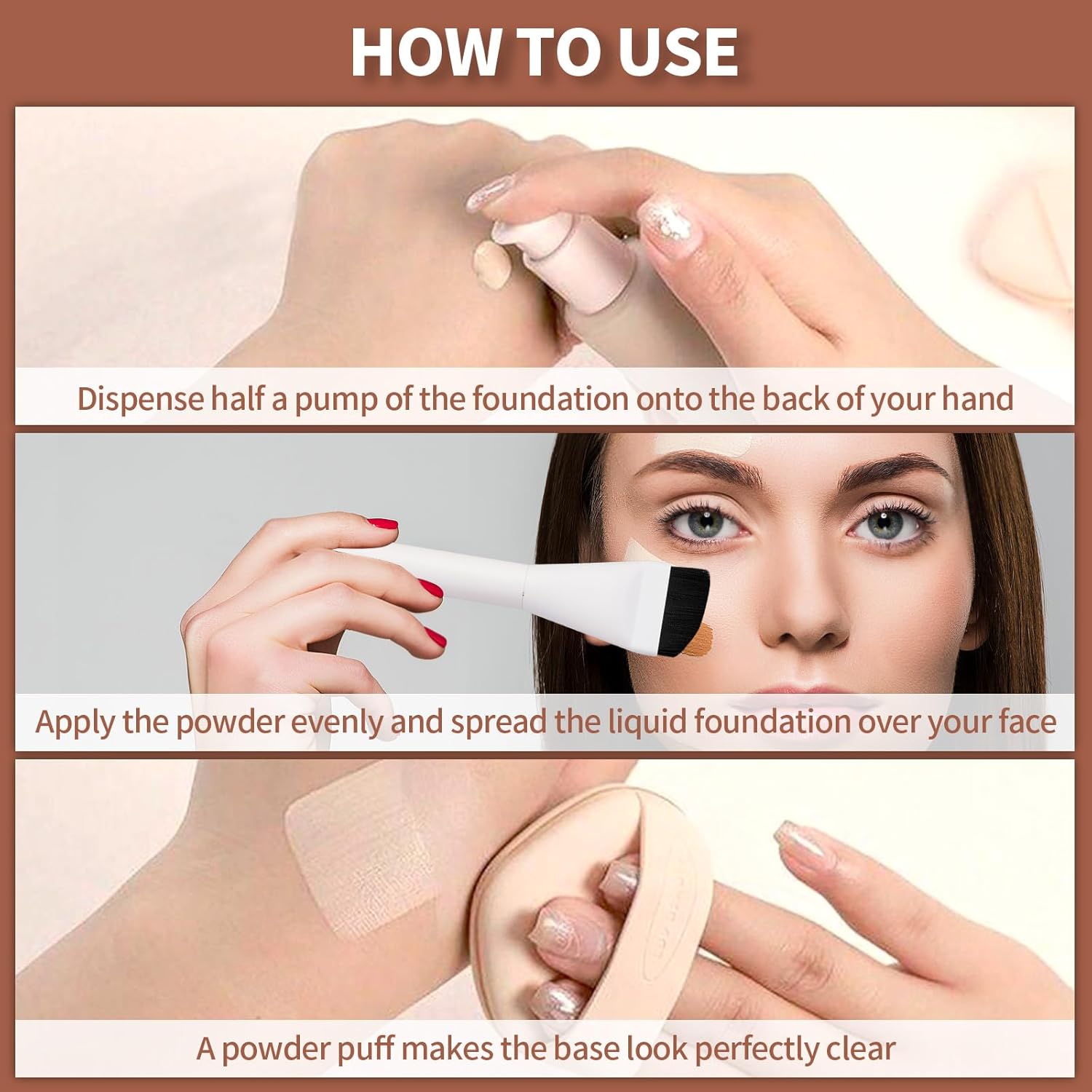 HOW TO USE

Dispense half a pump of the foundation onto the back of your hand

Apply the powder evenly and spread the liquid foundation over your face

A powder puff makes the base look perfectly clear