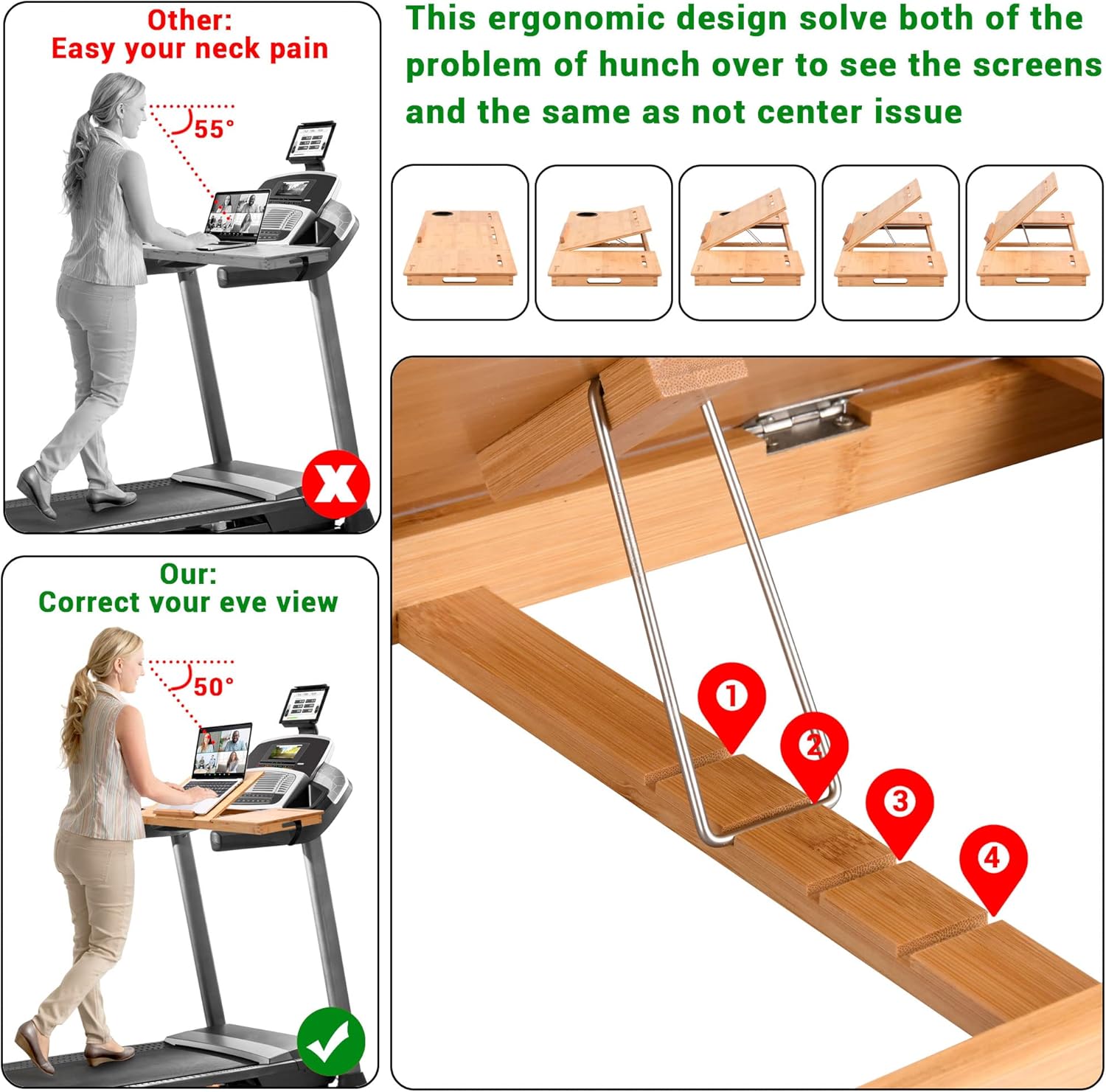 Other:
Easy your neck pain

55°

Our:
Correct your eye view

50°

This ergonomic design solve both of the problem of hunch over to see the screens and the same as not center issue

1
2
3
4